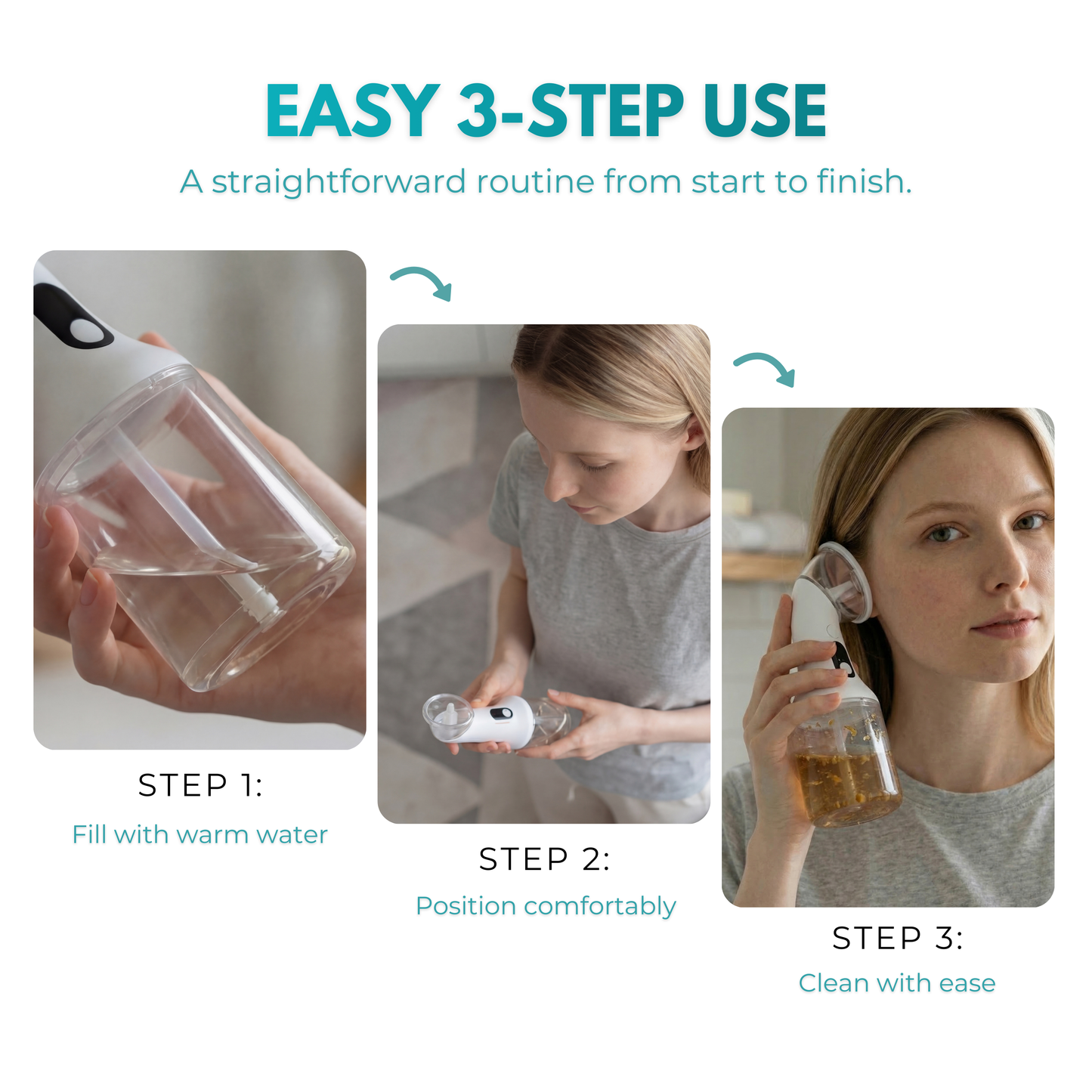 EASY 3-STEP USE

A straightforward routine from start to finish.

STEP 1:

Fill with warm water

STEP 2:

Position comfortably

STEP 3:

Clean with ease